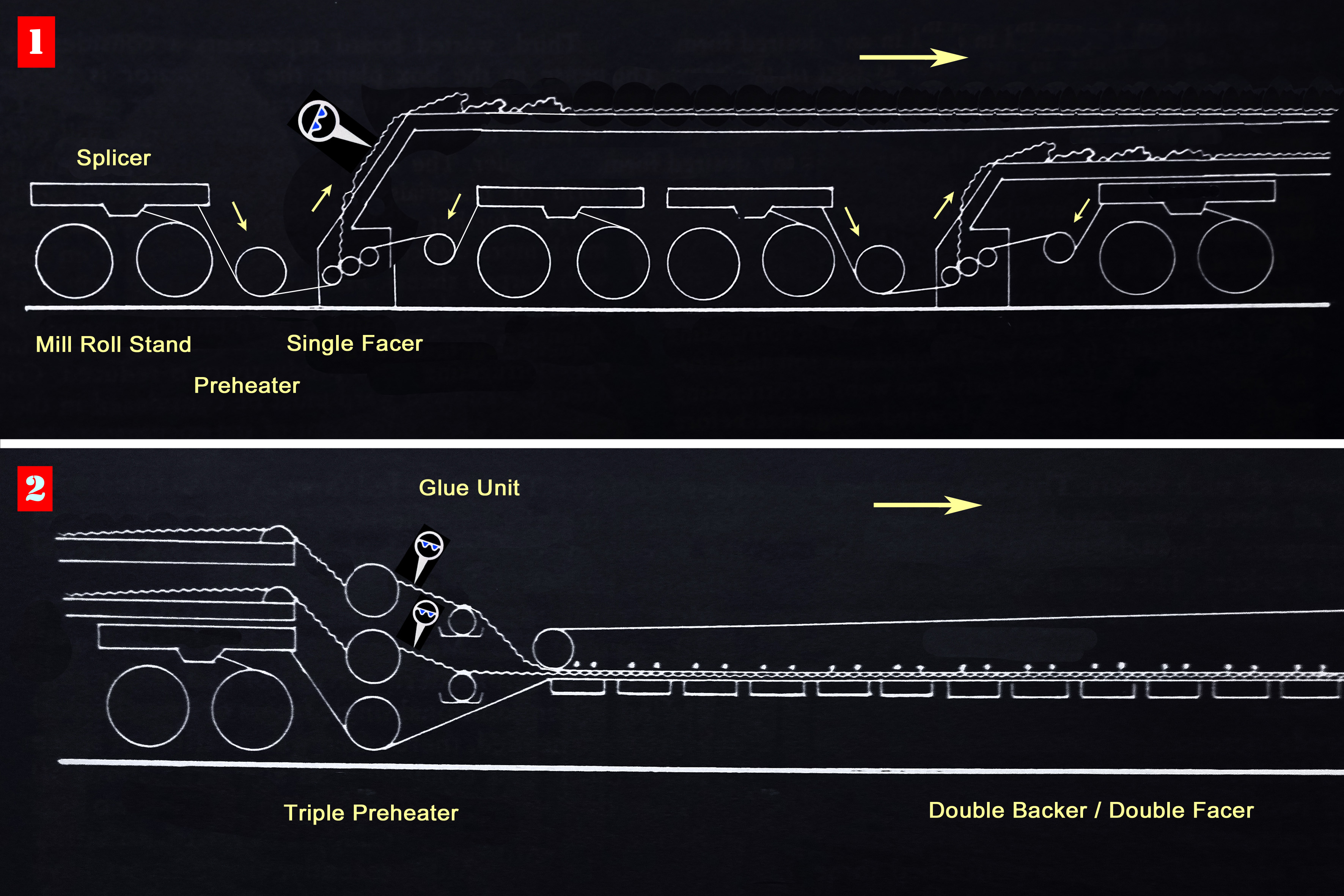 1

Splicer

Mill Roll Stand

Single Facer

Preheater

2

Glue Unit

Triple Preheater

Double Backer / Double Facer